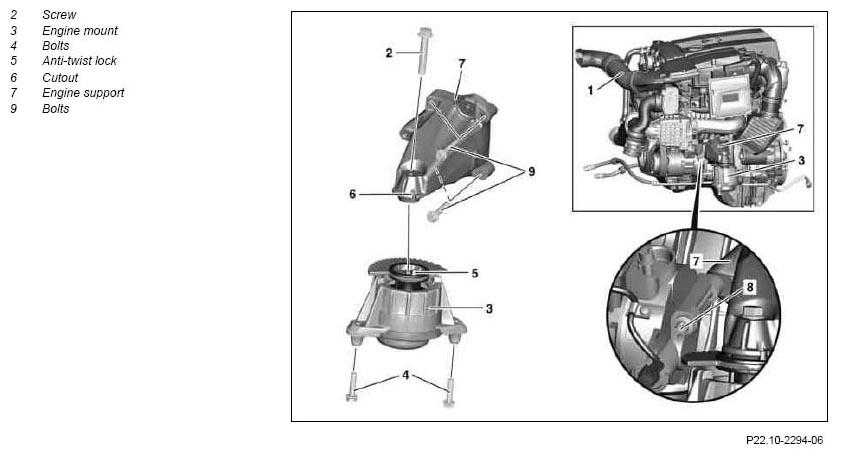 2 Screw
3 Engine mount
4 Bolts
5 Anti-twist lock
6 Cutout
7 Engine support
9 Bolts

2
7
9
6
5
3
4
1
7
3
7
8

P22.10-2294-06