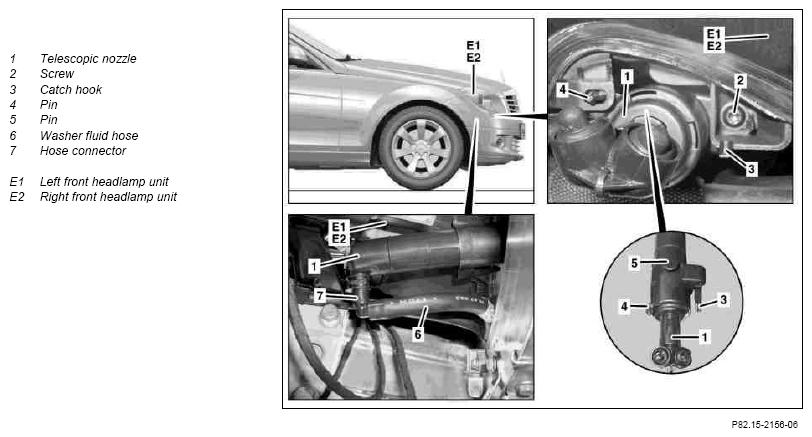 1 Telescopic nozzle
2 Screw
3 Catch hook
4 Pin
5 Pin
6 Washer fluid hose
7 Hose connector

E1 Left front headlamp unit
E2 Right front headlamp unit

E1
E2

E1
E2

4
1
2
3

E1
E2
1
7
6

5
4
3
1

P82.15-2156-06