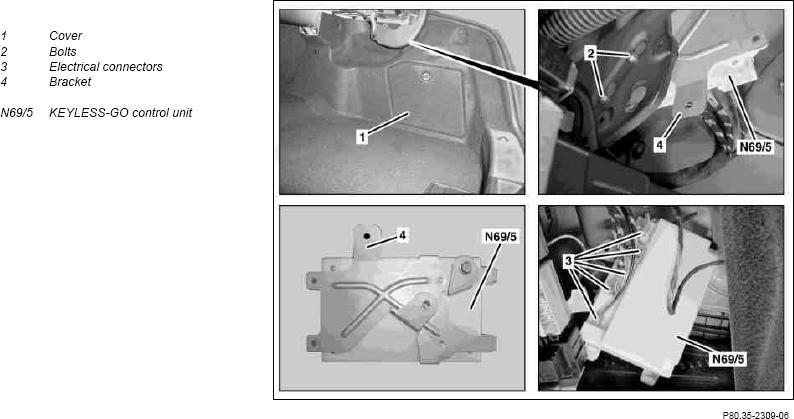 1 Cover
2 Bolts
3 Electrical connectors
4 Bracket

N69/5 KEYLESS-GO control unit

1

2

4

N69/5

4

N69/5

3

N69/5

P80.35-2309-06