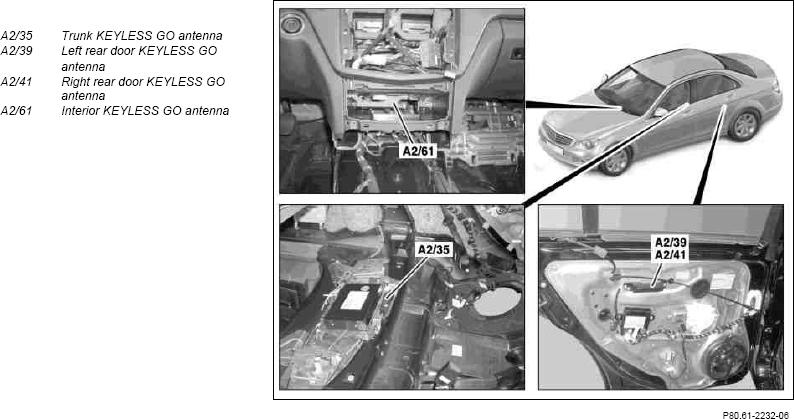 A2/35 Trunk KEYLESS GO antenna
A2/39 Left rear door KEYLESS GO antenna
A2/41 Right rear door KEYLESS GO antenna
A2/61 Interior KEYLESS GO antenna

A2/61

A2/35

A2/39
A2/41

P80.61-2232-06