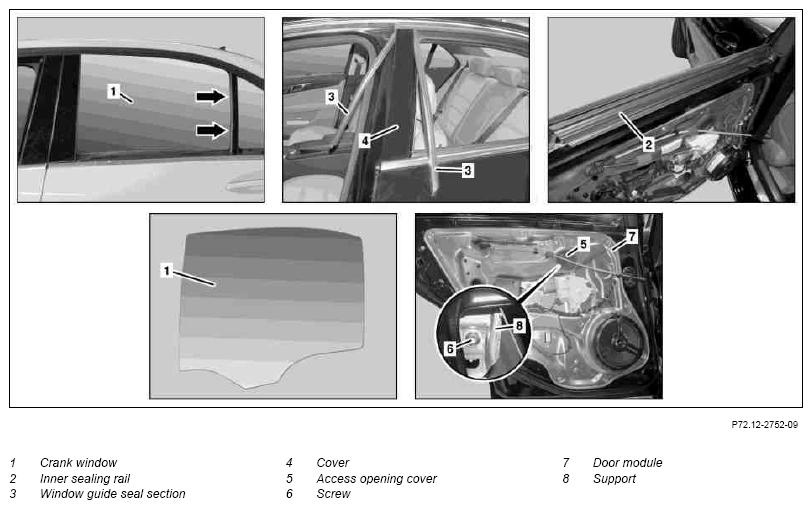 1

3

4

3

2

1

5

7

8

6

P72.12-2752-09

1 Crank window
2 Inner sealing rail
3 Window guide seal section

4 Cover
5 Access opening cover
6 Screw

7 Door module
8 Support