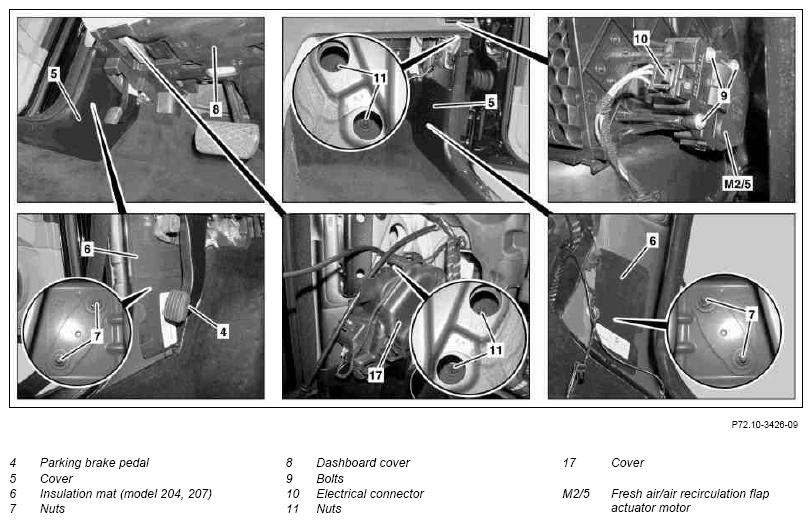 5

8

11

5

10

9

M2/5

6

7

4

17

11

6

7

P72.10-3426-09

4 Parking brake pedal
5 Cover
6 Insulation mat (model 204, 207)
7 Nuts

8 Dashboard cover
9 Bolts
10 Electrical connector
11 Nuts

17 Cover
M2/5 Fresh air/air recirculation flap actuator motor