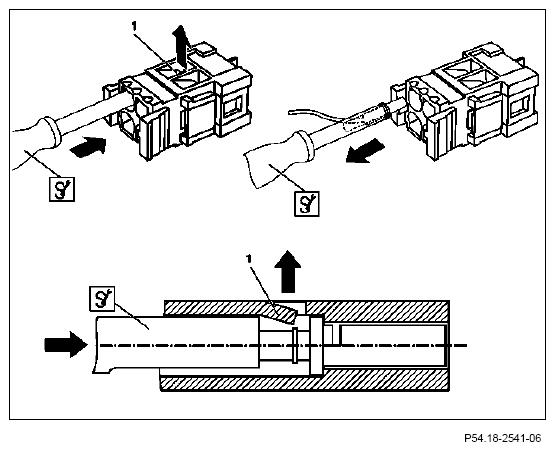 1

1

P54.18-2541-06