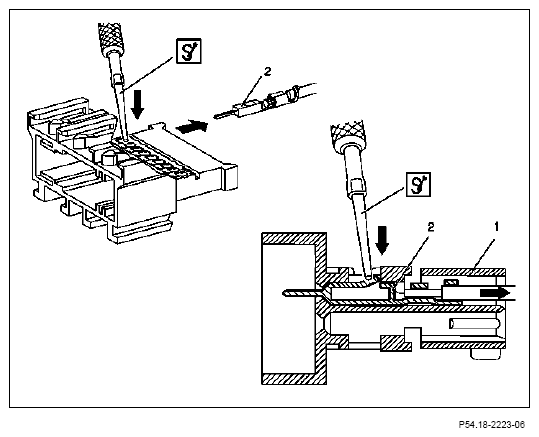 2

2

1

P54.18-2223-06