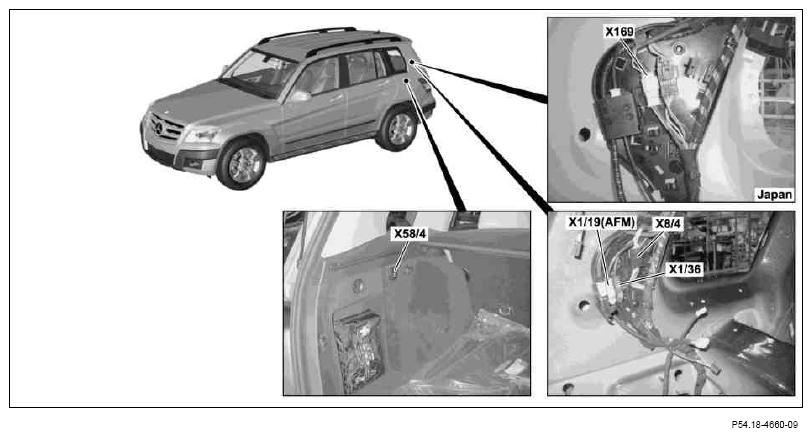 X169

Japan

X58/4

X1/19(AFM)

X8/4

X1/36

P54.18-4660-09