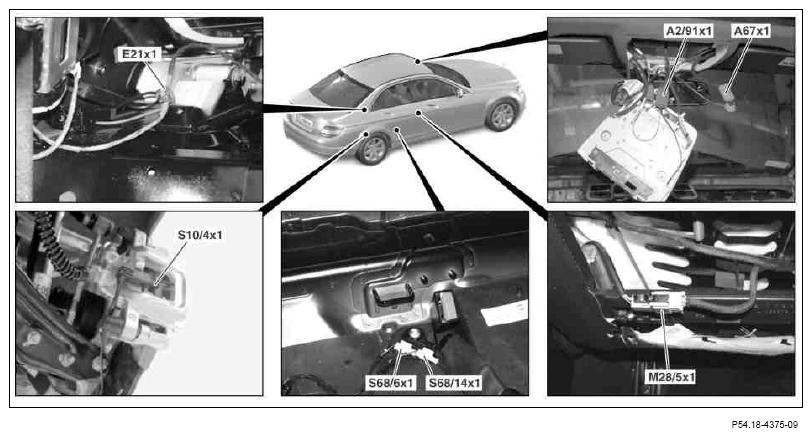 E21x1

A2/91x1

A67x1

S10/4x1

S68/6x1

S68/14x1

M28/5x1

P54.18-4375-09