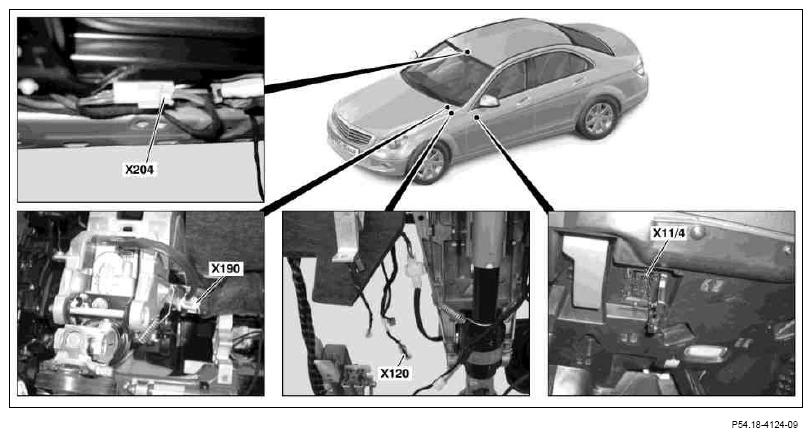 X204

X190

X120

X11/4

P54.18-4124-09