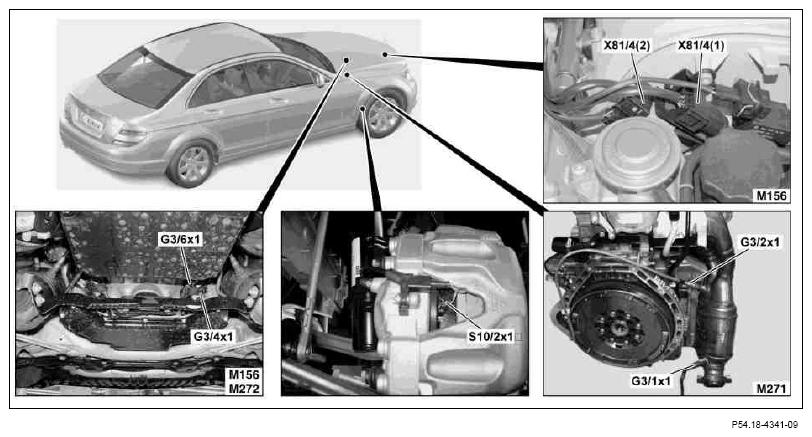 X81/4(2)
X81/4(1)
M156
G3/6x1
G3/4x1
M156
M272
S10/2x1
G3/2x1
G3/1x1
M271
P54.18-4341-09