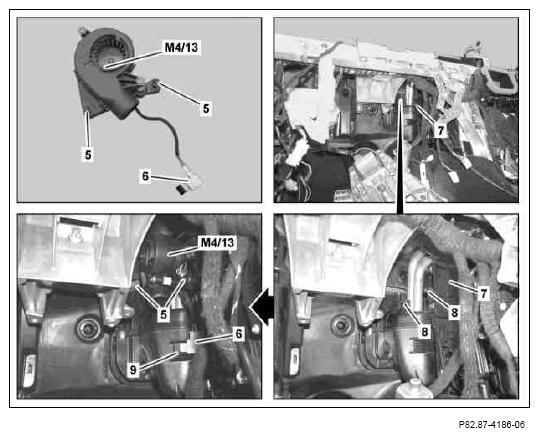 M4/13
5
5
6
7
M4/13
5
6
9
7
8
8
P82.87-4186-06