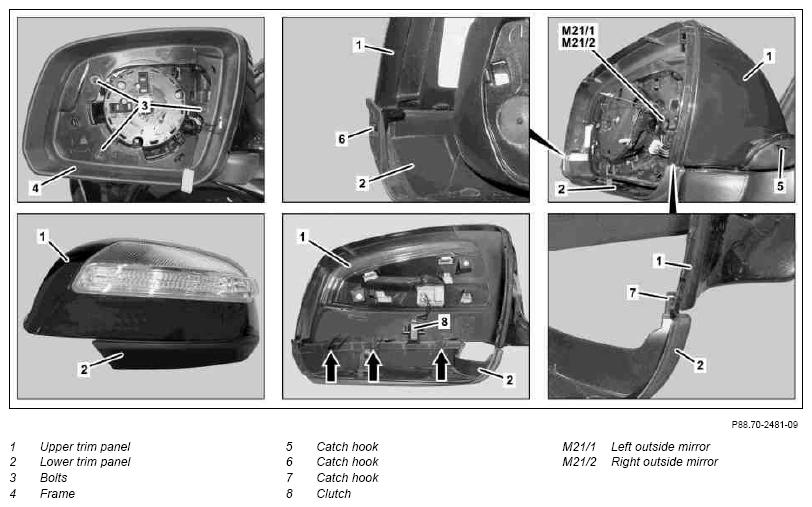 3

4

1

6

2

M21/1
M21/2

1

2

5

1

2

1

8

2

1

7

2

P88.70-2481-09

1 Upper trim panel
2 Lower trim panel
3 Bolts
4 Frame

5 Catch hook
6 Catch hook
7 Catch hook
8 Clutch

M21/1 Left outside mirror
M21/2 Right outside mirror