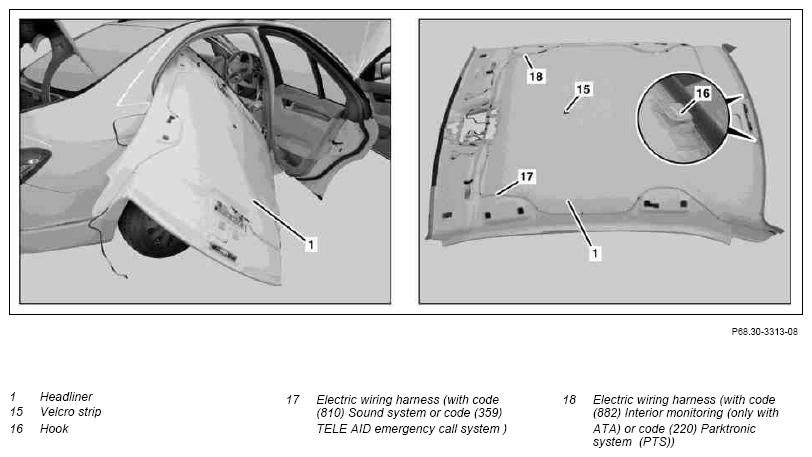 1

18

15

16

17

1

P68.30-3313-08

1 Headliner
15 Velcro strip
16 Hook

17 Electric wiring harness (with code (810) Sound system or code (359) TELE AID emergency call system )

18 Electric wiring harness (with code (882) Interior monitoring (only with ATA) or code (220) Parktronic system (PTS))