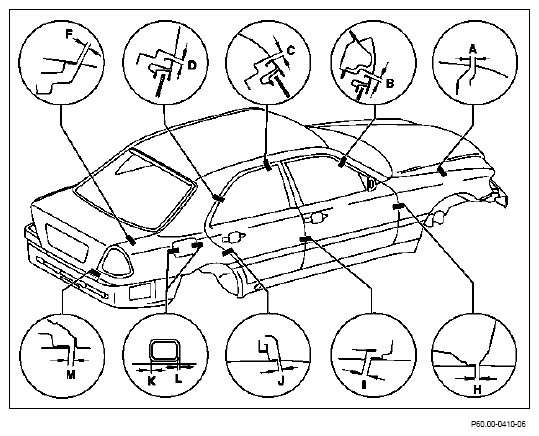 F
D
C
B
A
M
K
L
J
I
H
P60.00-0410-06