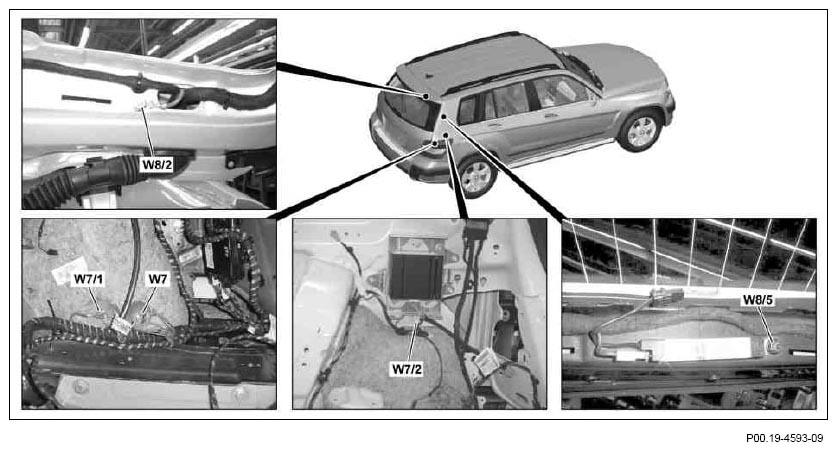 W8/2

W7/1
W7

W7/2

W8/5

P00.19-4593-09