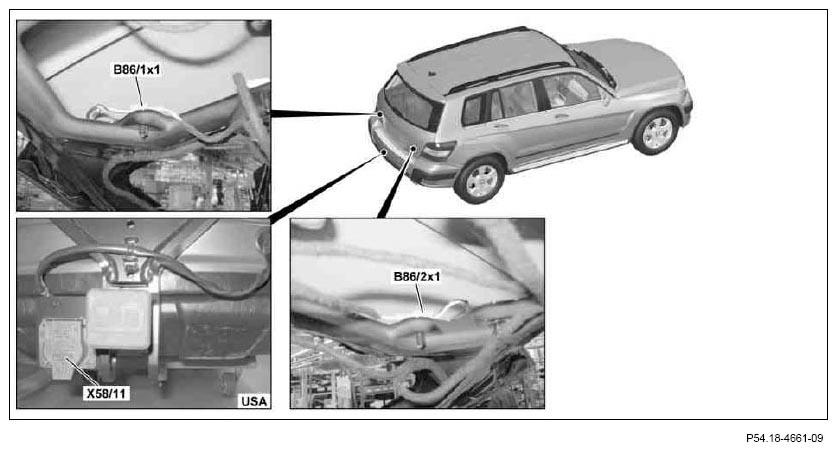 B86/1x1

X58/11

USA

B86/2x1

P54.18-4661-09