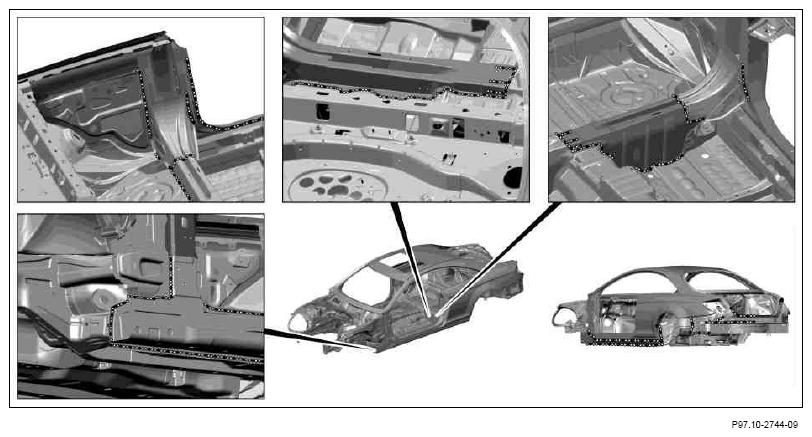 P97.10-2744-09