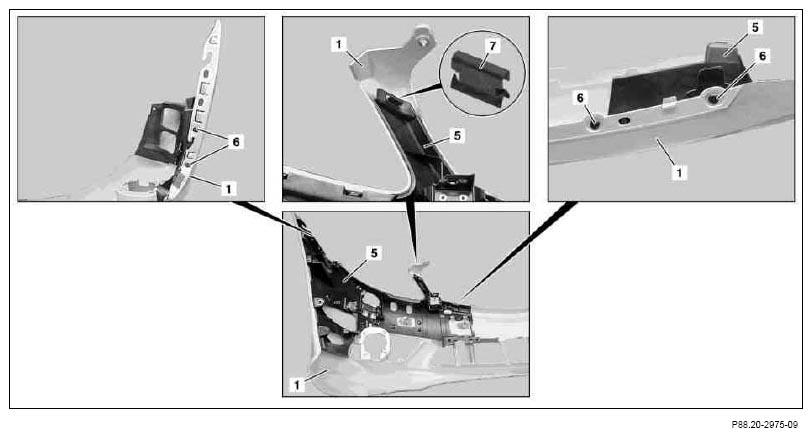 6
1
1
7
5
5
6
6
1
5
1
P88.20-2975-09