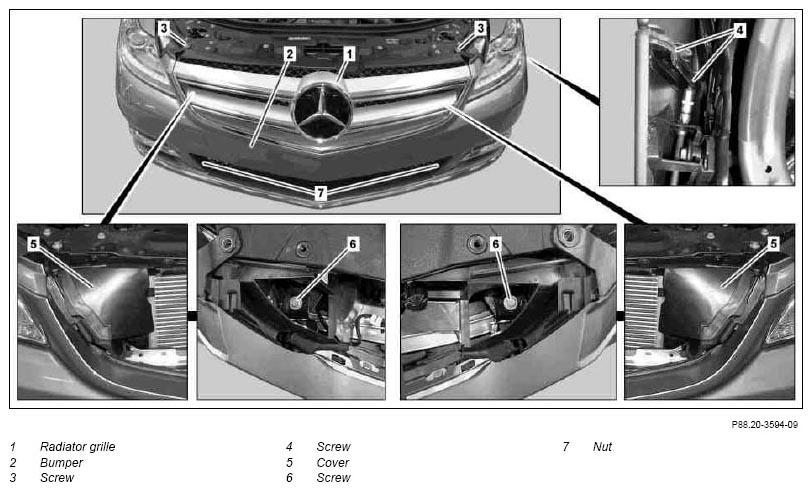 3
2
1
3
4
7
5
6
6
5

P88.20-3594-09

1 Radiator grille
2 Bumper
3 Screw

4 Screw
5 Cover
6 Screw

7 Nut