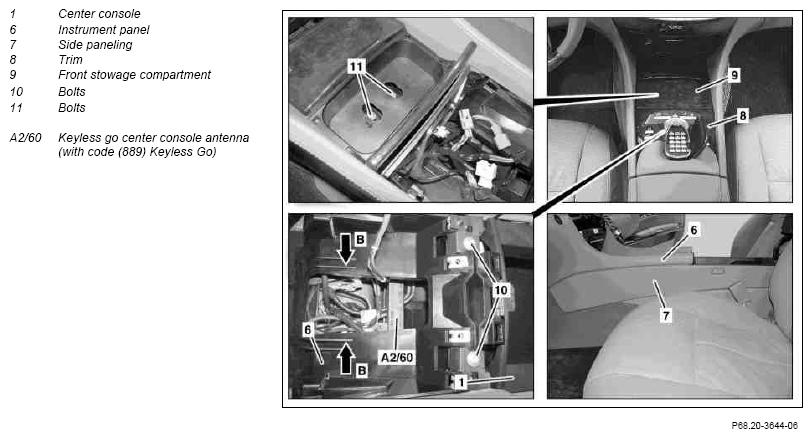 1 Center console
6 Instrument panel
7 Side paneling
8 Trim
9 Front stowage compartment
10 Bolts
11 Bolts

A2/60 Keyless go center console antenna (with code (889) Keyless Go)

11

9

8

B

10

6

B

A2/60

1

6

7

P68.20-3644-06