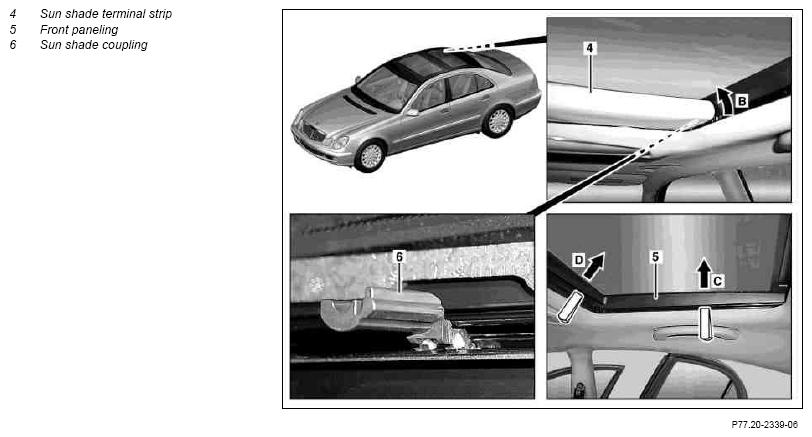 4 Sun shade terminal strip
5 Front paneling
6 Sun shade coupling

4
B
6
D
5
C

P77.20-2339-06