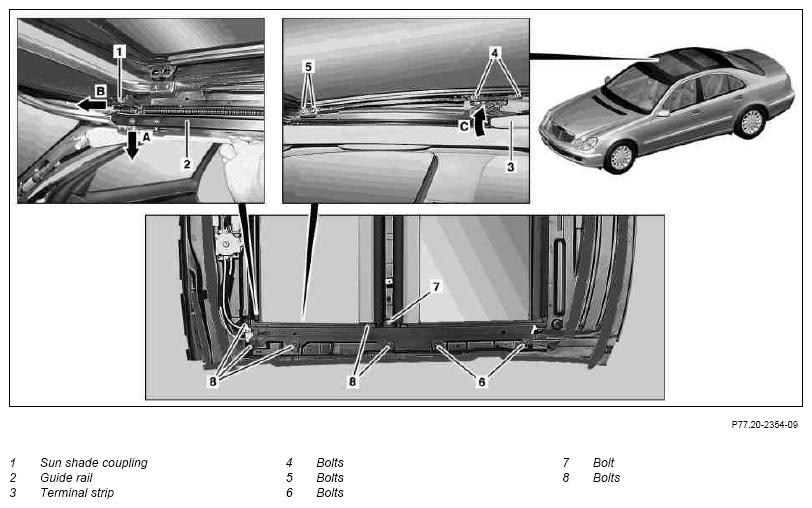 1
B
A
2
5
4
C
3
7
8
8
6

P77.20-2364-09

1 Sun shade coupling
2 Guide rail
3 Terminal strip

4 Bolts
5 Bolts
6 Bolts

7 Bolt
8 Bolts