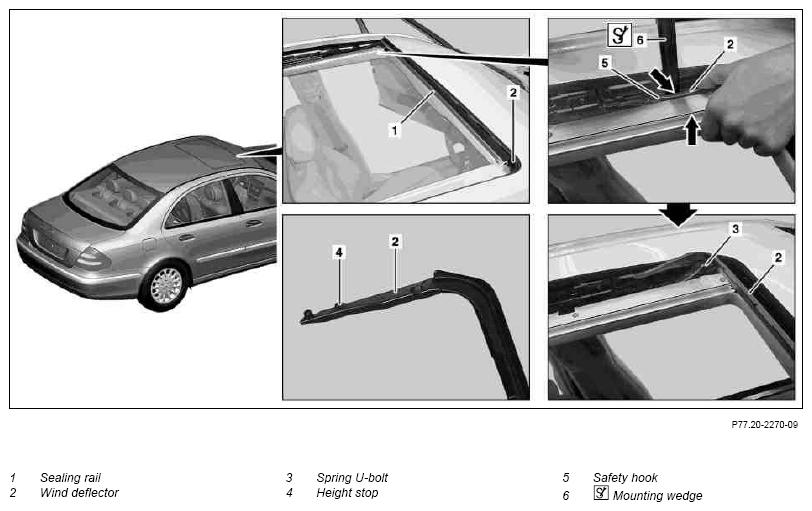 1

2

6

2

5

4

2

3

2

P77.20-2270-09

1 Sealing rail
2 Wind deflector

3 Spring U-bolt
4 Height stop

5 Safety hook
6 Mounting wedge