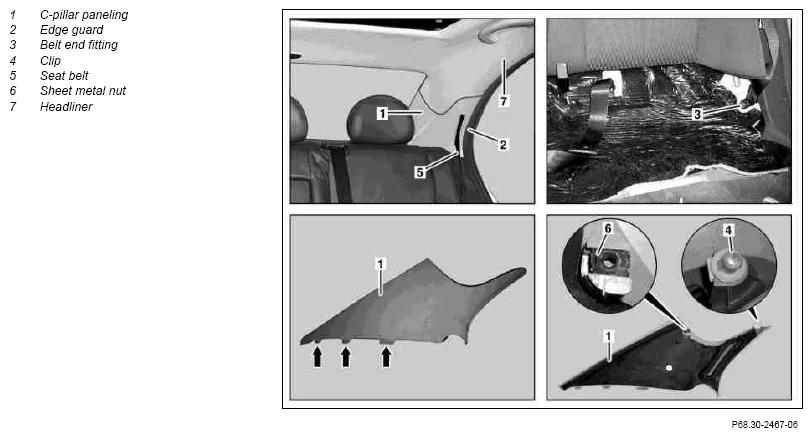 1 C-pillar paneling
2 Edge guard
3 Belt end fitting
4 Clip
5 Seat belt
6 Sheet metal nut
7 Headliner

1
7
2
5
3
1
6
4
1

P68.30-2467-06