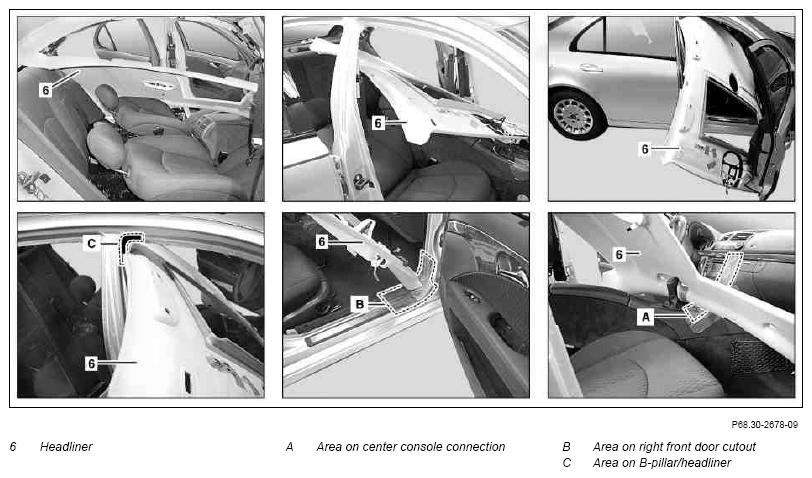 6

6

6

C

6

6

B

6

A

P68.30-2678-09

6 Headliner

A Area on center console connection

B Area on right front door cutout

C Area on B-pillar/headliner