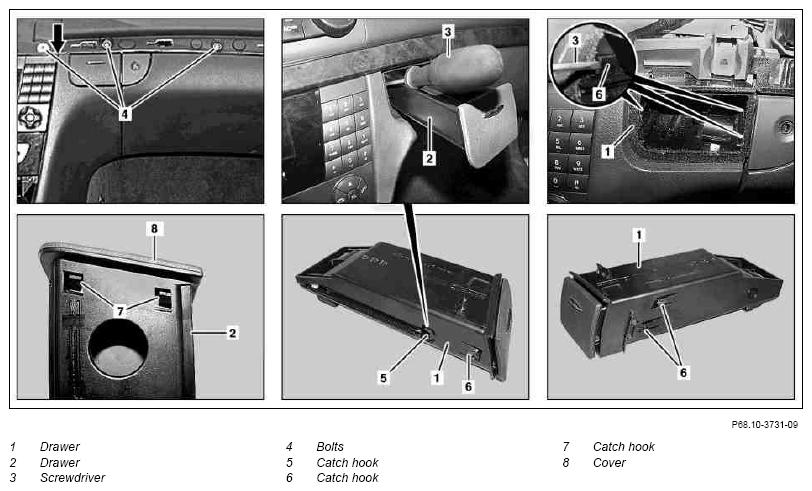 4

3

2

3

6

1

8

7

2

5

1

6

1

6

P68.10-3731-09

1 Drawer
2 Drawer
3 Screwdriver

4 Bolts
5 Catch hook
6 Catch hook

7 Catch hook
8 Cover