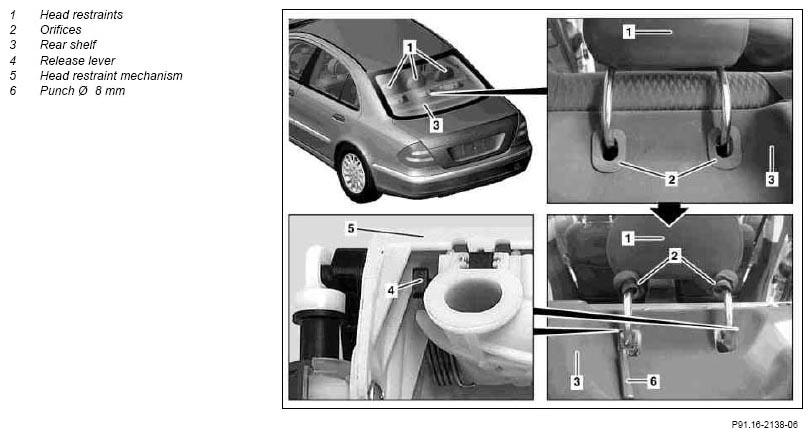 1 Head restraints
2 Orifices
3 Rear shelf
4 Release lever
5 Head restraint mechanism
6 Punch Ø 8 mm

1
3
1
2
3
5
4
1
2
3
6

P91.16-2138-06