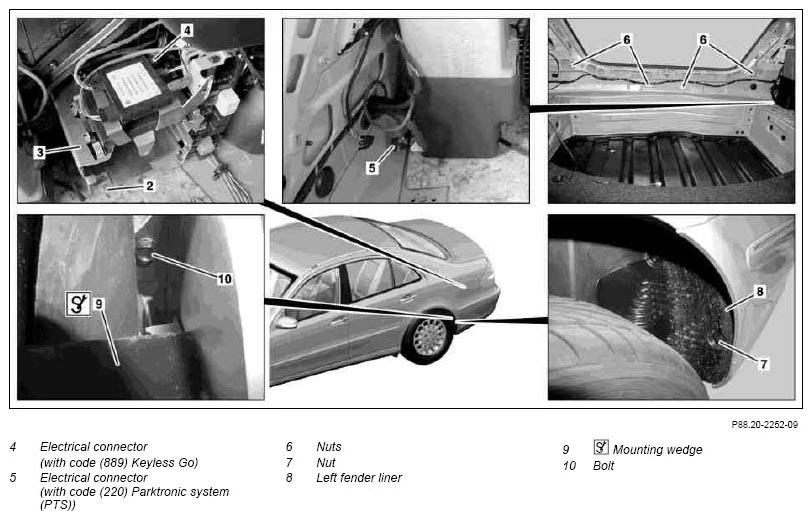 4
3
2
5
6
6
10
9
8
7

P88.20-2252-09

4 Electrical connector (with code (889) Keyless Go)
5 Electrical connector (with code (220) Parktronic system (PTS))

6 Nuts
7 Nut
8 Left fender liner

9 Mounting wedge
10 Bolt