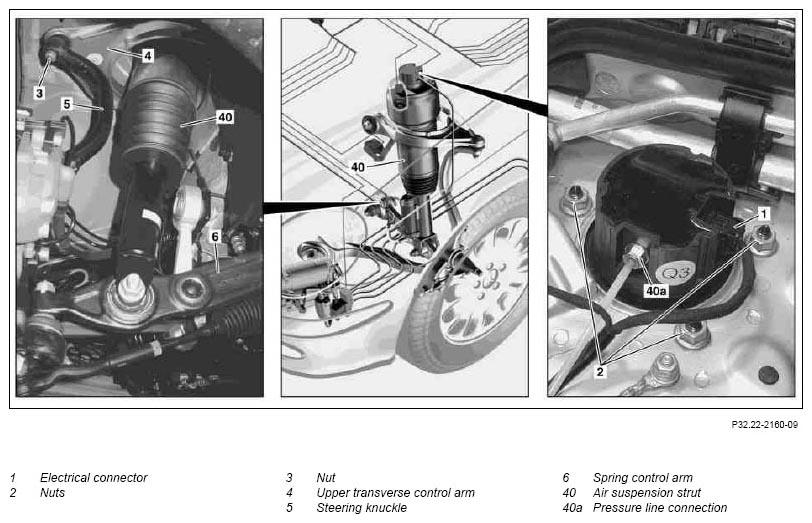 4
3
5
40
6
40
1
Q3
40a
2

P32.22-2160-09

1 Electrical connector
2 Nuts

3 Nut
4 Upper transverse control arm
5 Steering knuckle

6 Spring control arm
40 Air suspension strut
40a Pressure line connection