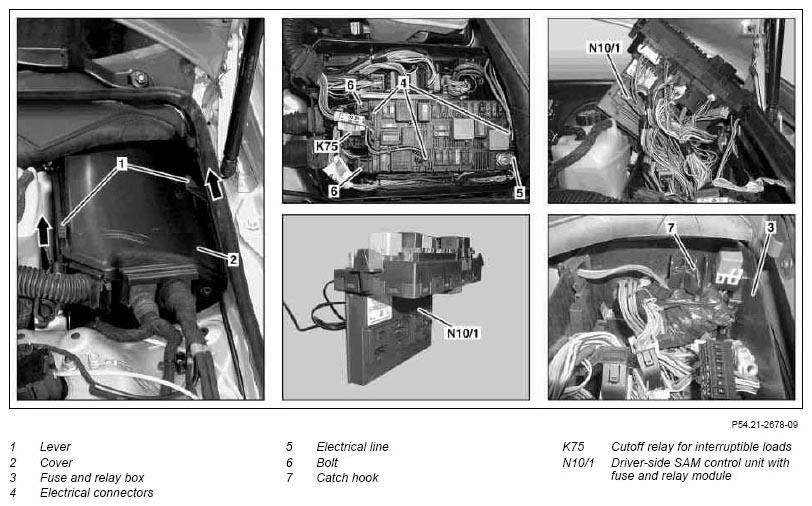 1

2

6

4

K75

6

5

N10/1

N10/1

7

3

P54.21-2678-09

1 Lever
2 Cover
3 Fuse and relay box
4 Electrical connectors

5 Electrical line
6 Bolt
7 Catch hook

K75 Cutoff relay for interruptible loads
N10/1 Driver-side SAM control unit with fuse and relay module