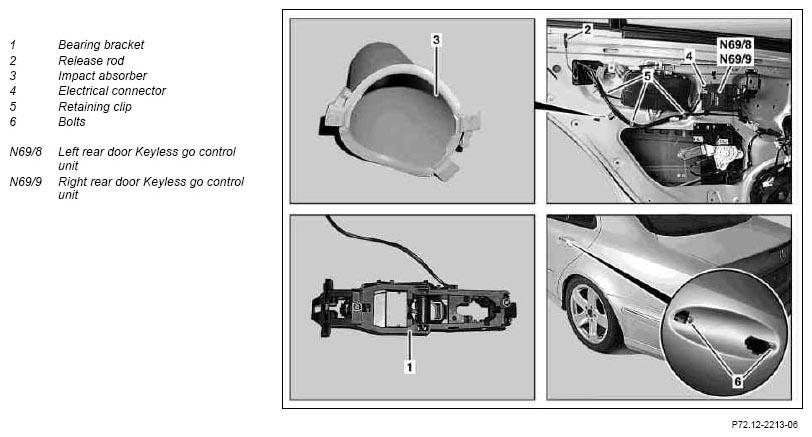 1 Bearing bracket
2 Release rod
3 Impact absorber
4 Electrical connector
5 Retaining clip
6 Bolts

N69/8 Left rear door Keyless go control unit
N69/9 Right rear door Keyless go control unit

3

2
N69/8
N69/9
4
5

1

6

P72.12-2213-06