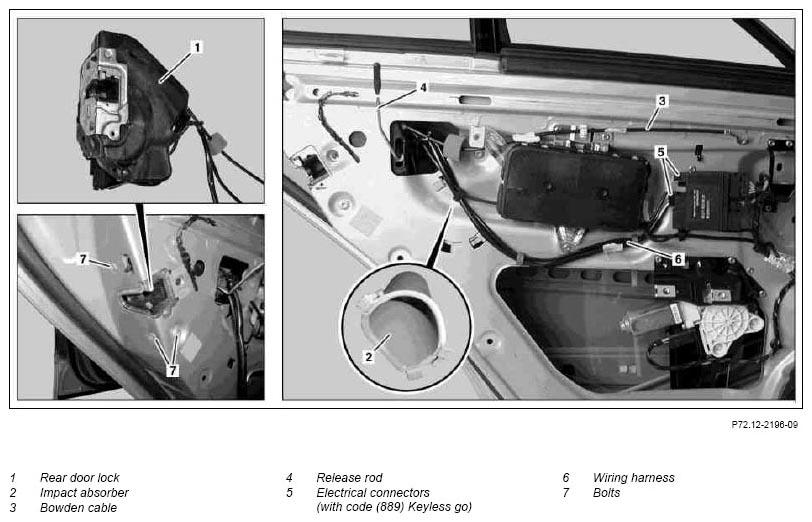 1

7

7

4

3

5

6

2

P72.12-2196-09

1 Rear door lock
2 Impact absorber
3 Bowden cable

4 Release rod
5 Electrical connectors (with code (889) Keyless go)

6 Wiring harness
7 Bolts