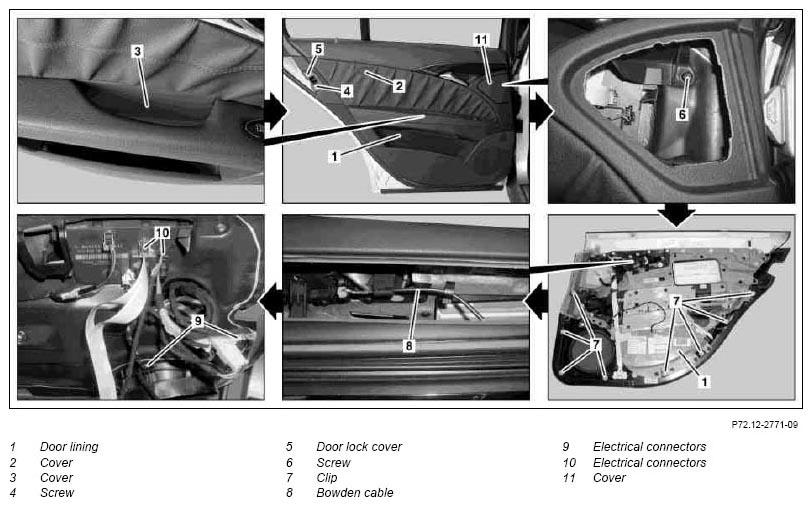 3

5
11
4
2
1

6

10
9

8

7
7
1

P72.12-2771-09

1 Door lining
2 Cover
3 Cover
4 Screw

5 Door lock cover
6 Screw
7 Clip
8 Bowden cable

9 Electrical connectors
10 Electrical connectors
11 Cover