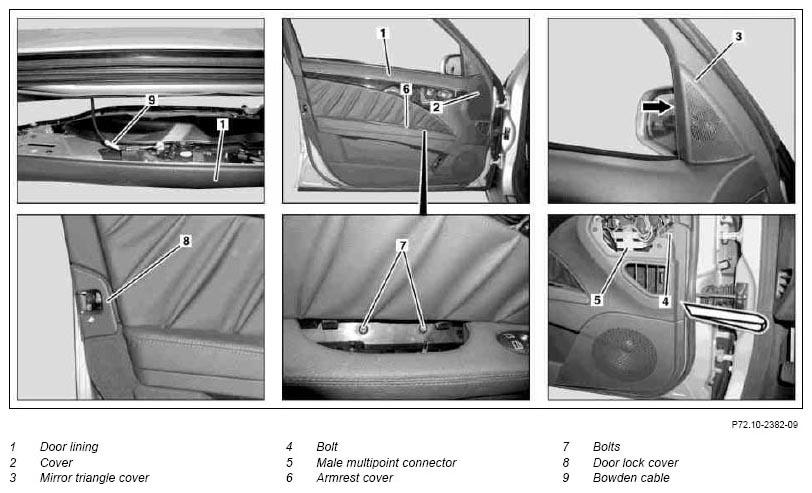 9
1

1
6
2

3

8

7

5
4

P72.10-2382-09

1 Door lining
2 Cover
3 Mirror triangle cover

4 Bolt
5 Male multipoint connector
6 Armrest cover

7 Bolts
8 Door lock cover
9 Bowden cable