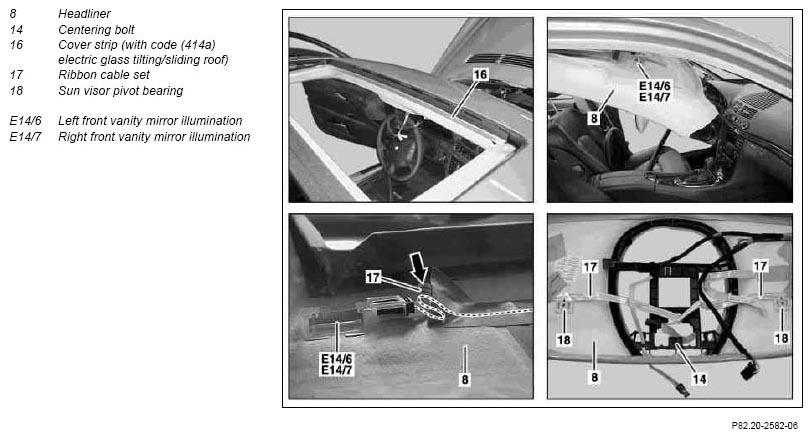 8 Headliner
14 Centering bolt
16 Cover strip (with code (414a) electric glass tilting/sliding roof)
17 Ribbon cable set
18 Sun visor pivot bearing

E14/6 Left front vanity mirror illumination
E14/7 Right front vanity mirror illumination

16

E14/6
E14/7
8

17
E14/6
E14/7
8

17
17
18
18
8
14

P82.20-2582-06