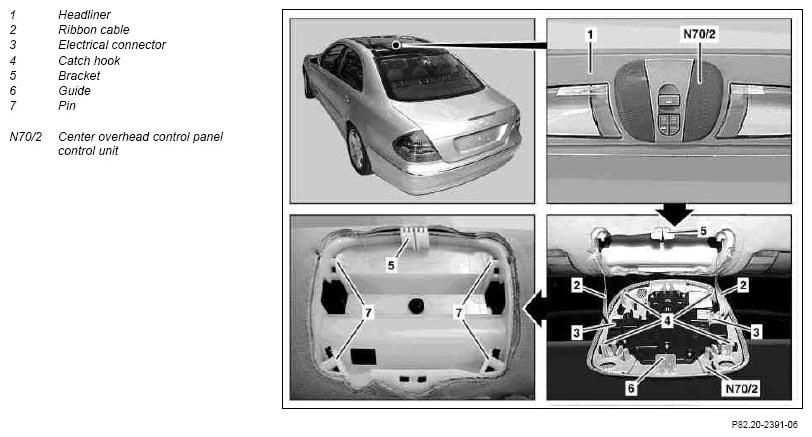 1 Headliner
2 Ribbon cable
3 Electrical connector
4 Catch hook
5 Bracket
6 Guide
7 Pin

N70/2 Center overhead control panel control unit

1
N70/2
5
7
7
5
2
2
3
4
3
6
N70/2

P82.20-2391-06