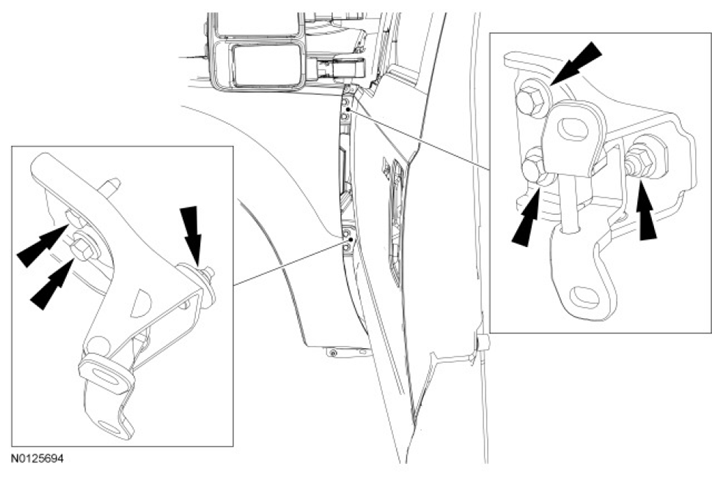 N0125694