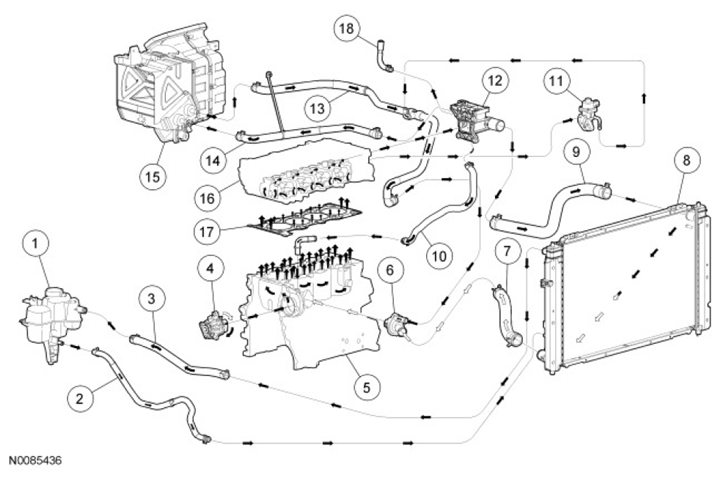 18
12
11
13
14
15
16
9
8
17
10
1
4
6
7
3
5
2
N0085436