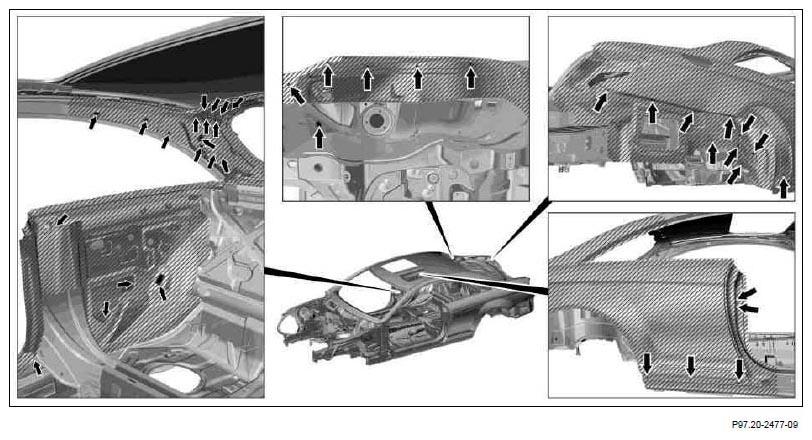 P97.20-2477-09