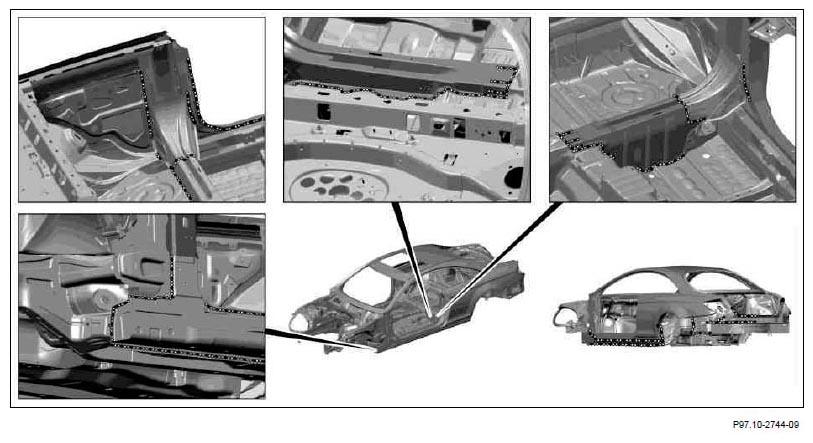 P97.10-2744-09