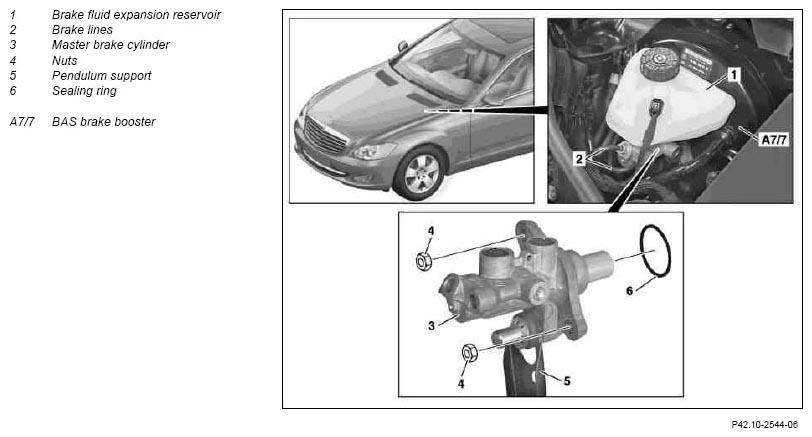 1 Brake fluid expansion reservoir
2 Brake lines
3 Master brake cylinder
4 Nuts
5 Pendulum support
6 Sealing ring

A7/7 BAS brake booster

1
A7/7
2
4
6
3
4
5

P42.10-2544-06