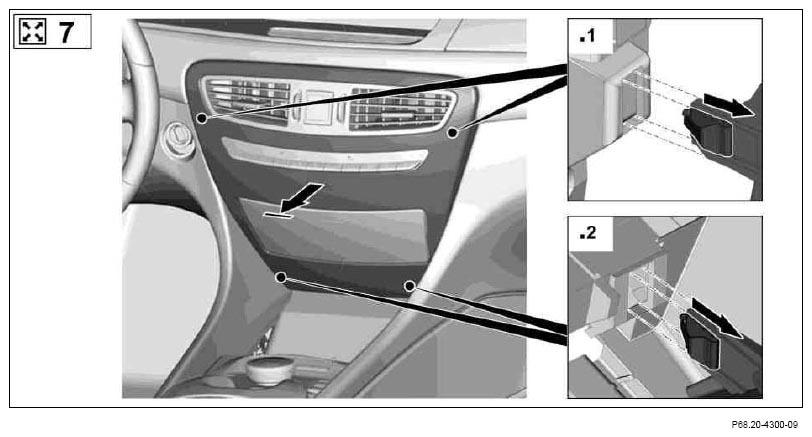 7

.1

.2

P68.20-4300-09