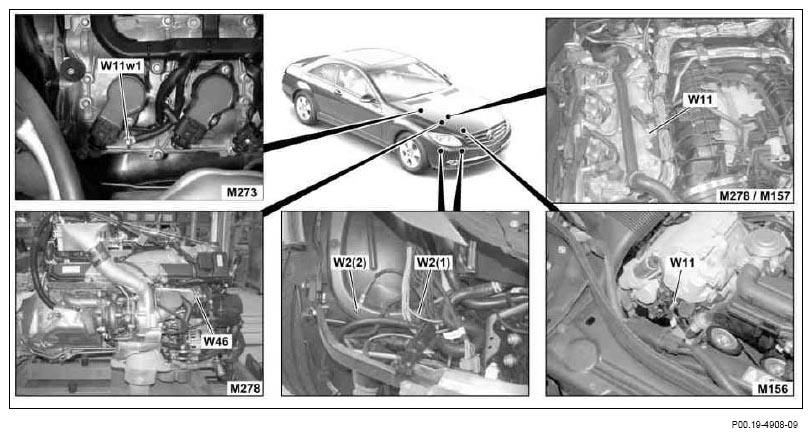 W11w1

M273

W11

M278 / M157

W46

M278

W2(2)

W2(1)

W11

M156

P00.19-4908-09