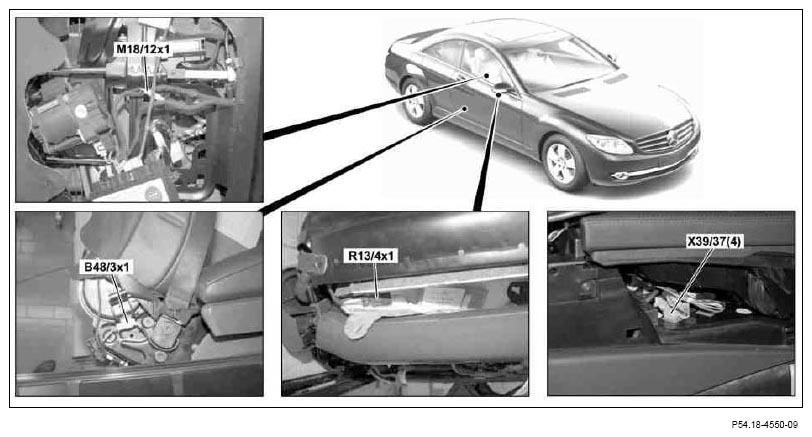 M18/12x1

B48/3x1

R13/4x1

X39/37(4)

P54.18-4550-09