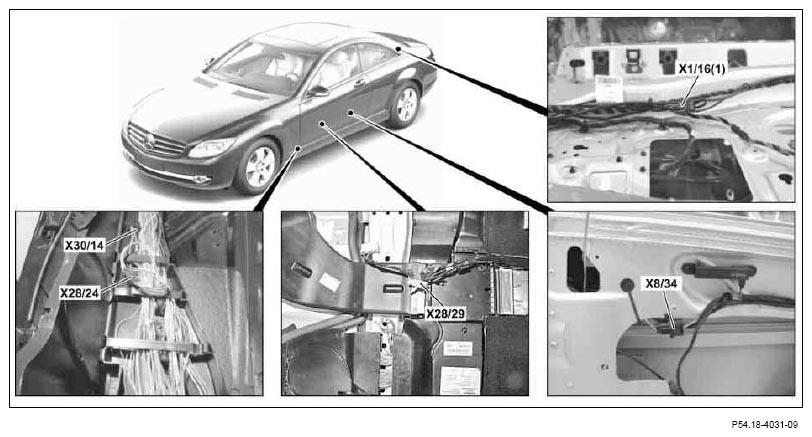 X1/16(1)

X30/14

X28/24

X28/29

X8/34

P54.18-4031-09