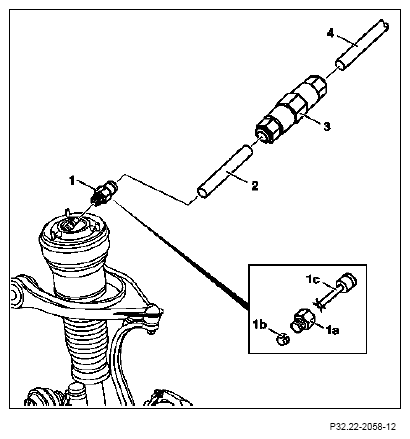 4
3
2
1
1c
1b
1a
P32.22-2058-12