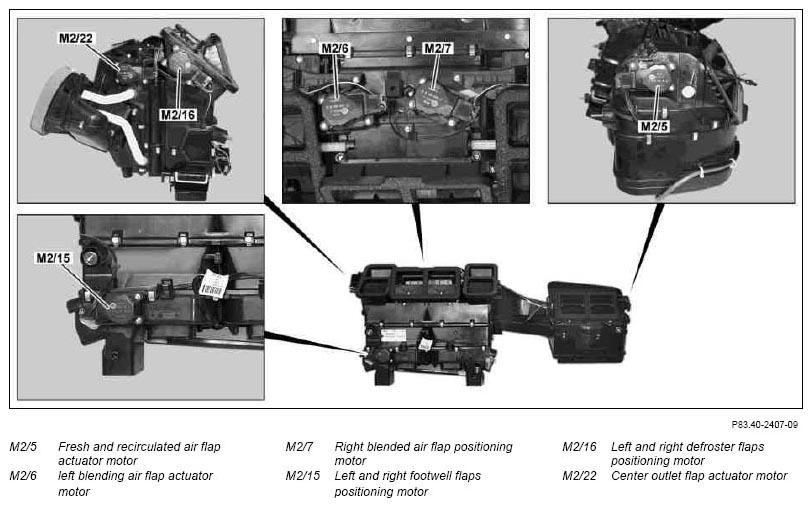 M2/22

M2/16

M2/6

M2/7

M2/5

M2/15

P83.40-2407-09

M2/5 Fresh and recirculated air flap actuator motor

M2/6 left blending air flap actuator motor

M2/7 Right blended air flap positioning motor

M2/15 Left and right footwell flaps positioning motor

M2/16 Left and right defroster flaps positioning motor

M2/22 Center outlet flap actuator motor