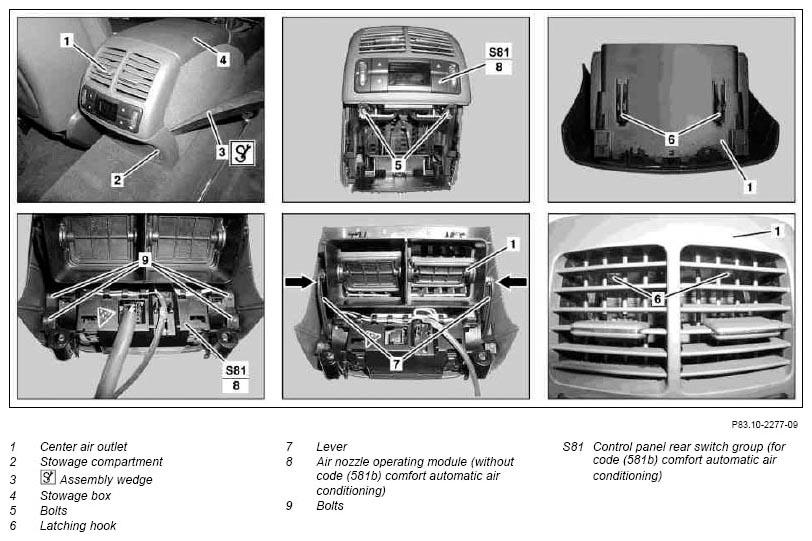 1

4

3

2

S81
8

5

6

1

9

S81
8

1

7

1

6

P83.10-2277-09

1 Center air outlet
2 Stowage compartment
3 Assembly wedge
4 Stowage box
5 Bolts
6 Latching hook

7 Lever
8 Air nozzle operating module (without code (581b) comfort automatic air conditioning)
9 Bolts

S81 Control panel rear switch group (for code (581b) comfort automatic air conditioning)